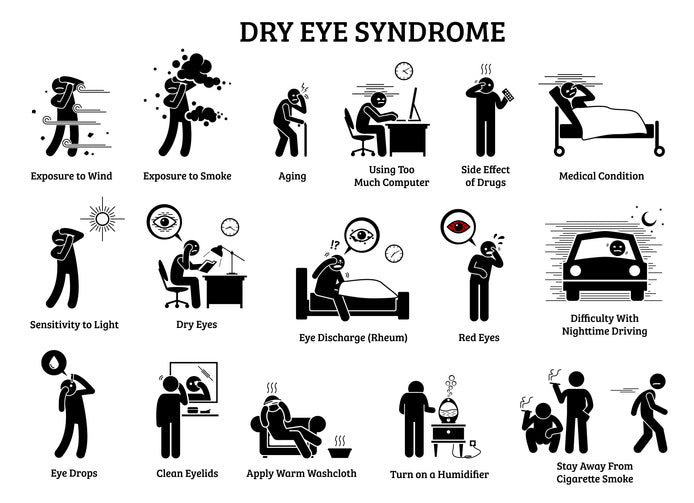 DRY EYE SYNDROME

Exposure to Wind

Exposure to Smoke

Aging

Using Too Much Computer

Side Effect of Drugs

Medical Condition

Sensitivity to Light

Dry Eyes

!?

Eye Discharge (Rheum)

Red Eyes

Difficulty With Nighttime Driving

Eye Drops

Clean Eyelids

Apply Warm Washcloth

Turn on a Humidifier

Stay Away From Cigarette Smoke